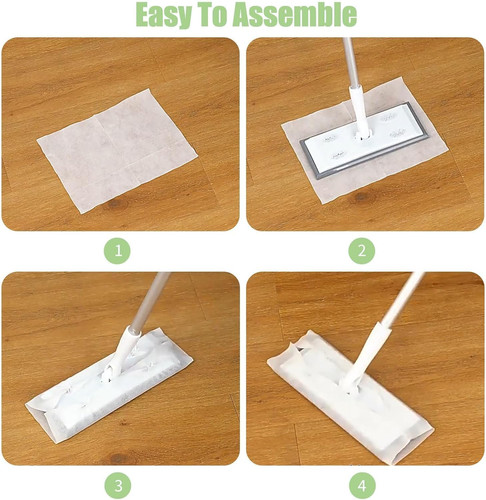 Easy To Assemble

1

2

3

4